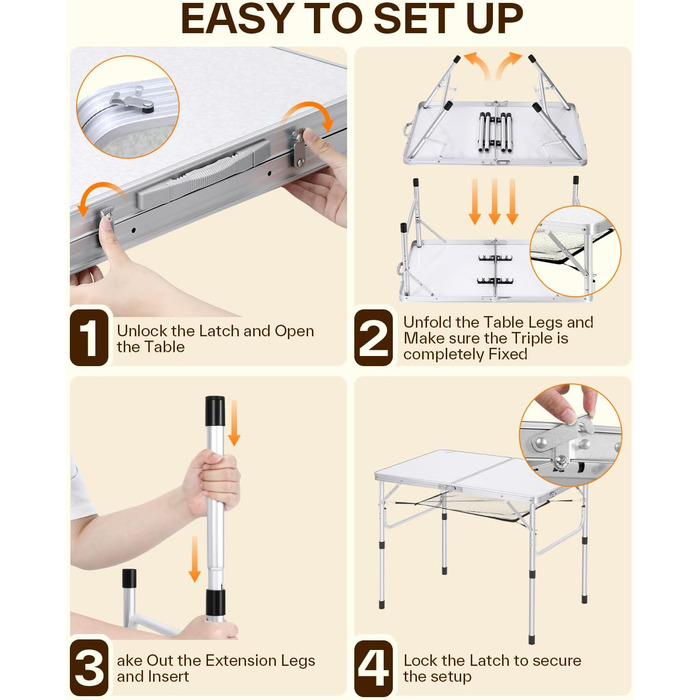 EASY TO SET UP

1 Unlock the Latch and Open the Table

2 Unfold the Table Legs and Make sure the Triple is completely Fixed

3 ake Out the Extension Legs and Insert

4 Lock the Latch to secure the setup