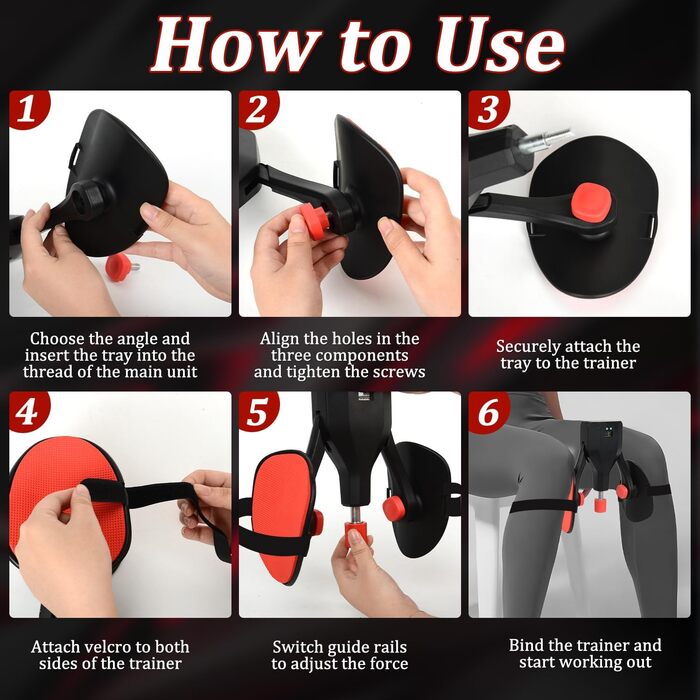 How to Use

1

Choose the angle and insert the tray into the thread of the main unit

2

Align the holes in the three components and tighten the screws

3

Securely attach the tray to the trainer

4

Attach velcro to both sides of the trainer

5

Switch guide rails to adjust the force

6

Bind the trainer and start working out