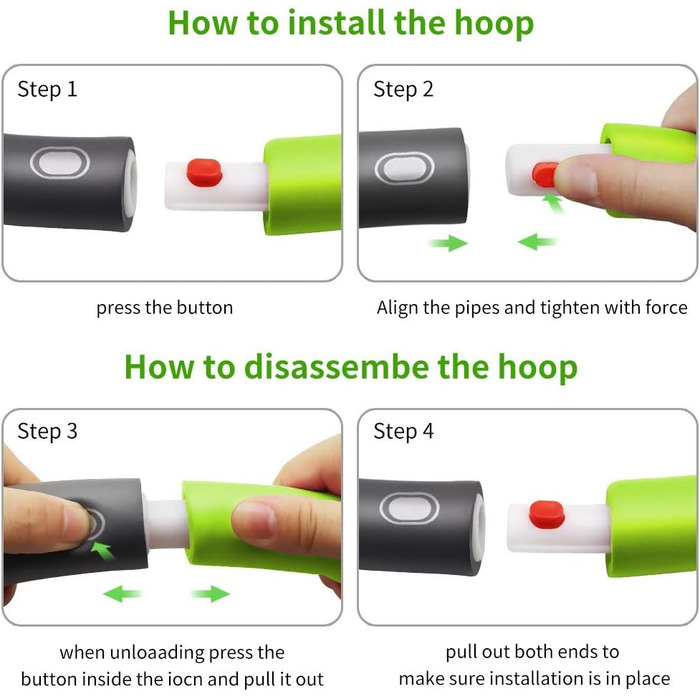 How to install the hoop

Step 1

press the button

Step 2

Align the pipes and tighten with force

How to disassembe the hoop

Step 3

when unloaading press the button inside the iocn and pull it out

Step 4

pull out both ends to make sure installation is in place