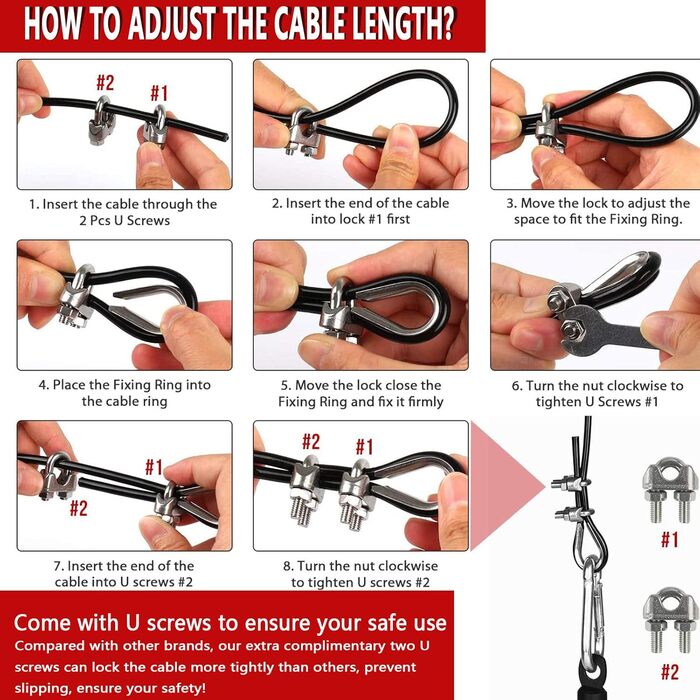 HOW TO ADJUST THE CABLE LENGTH?

#2 #1

1. Insert the cable through the 2 Pcs U Screws

2. Insert the end of the cable into lock #1 first

3. Move the lock to adjust the space to fit the Fixing Ring.

4. Place the Fixing Ring into the cable ring

5. Move the lock close the Fixing Ring and fix it firmly

6. Turn the nut clockwise to tighten U Screws #1

#1 #2

7. Insert the end of the cable into U screws #2

#2 #1

8. Turn the nut clockwise to tighten U screws #2

#1

#2

Come with U screws to ensure your safe use

Compared with other brands, our extra complimentary two U screws can lock the cable more tightly than others, prevent slipping, ensure your safety!