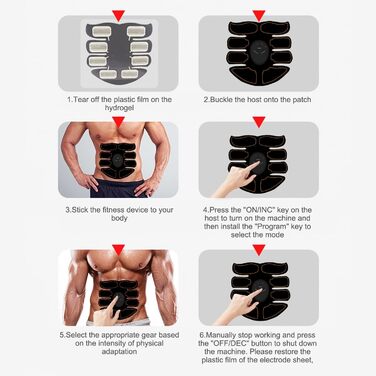 1.Tear off the plastic film on the hydrogel

2.Buckle the host onto the patch

3.Stick the fitness device to your body

4.Press the "ON/INC" key on the host to turn on the machine and then install the "Program" key to select the mode

5.Select the appropriate gear based on the intensity of physical adaptation

6.Manually stop working and press the "OFF/DEC" button to shut down the machine. Please restore the plastic film of the electrode sheet,