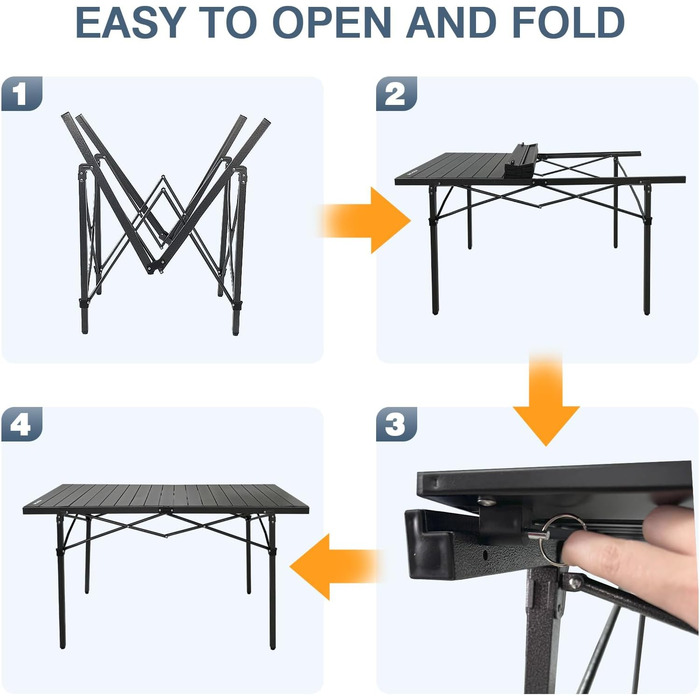 EASY TO OPEN AND FOLD

1

2

3

4