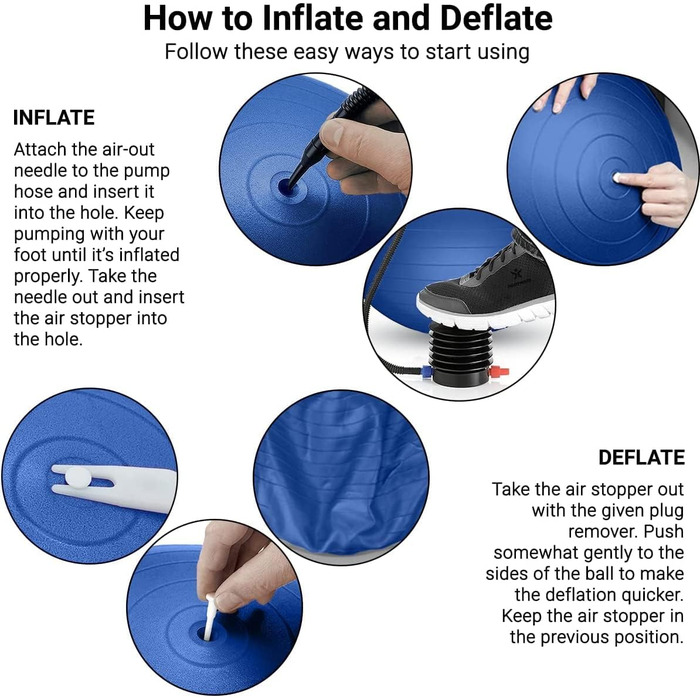 How to Inflate and Deflate
Follow these easy ways to start using

INFLATE
Attach the air-out needle to the pump hose and insert it into the hole. Keep pumping with your foot until it's inflated properly. Take the needle out and insert the air stopper into the hole.

DEFLATE
Take the air stopper out with the given plug remover. Push somewhat gently to the sides of the ball to make the deflation quicker. Keep the air stopper in the previous position.