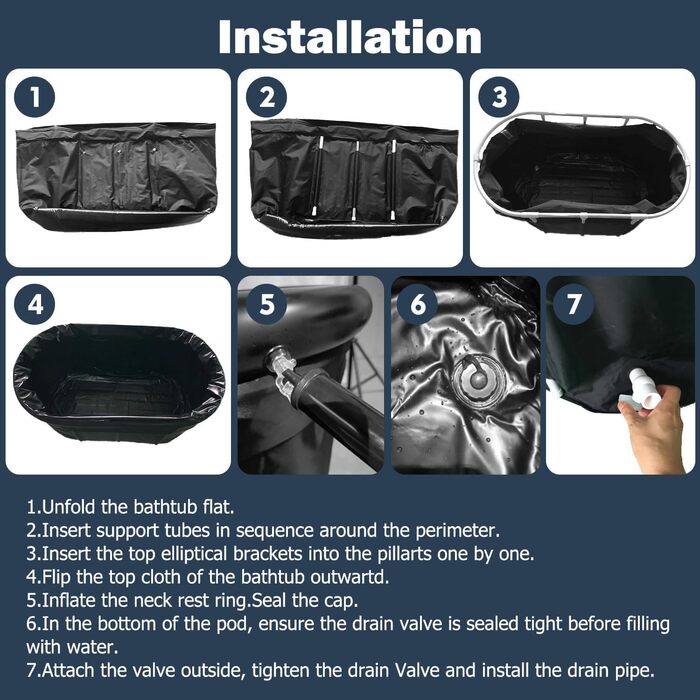 Installation

1

2

3

4

5

6

7

1.Unfold the bathtub flat.
2.Insert support tubes in sequence around the perimeter.
3.Insert the top elliptical brackets into the pillarts one by one.
4.Flip the top cloth of the bathtub outwartd.
5.Inflate the neck rest ring.Seal the cap.
6.In the bottom of the pod, ensure the drain valve is sealed tight before filling with water.
7.Attach the valve outside, tighten the drain Valve and install the drain pipe.