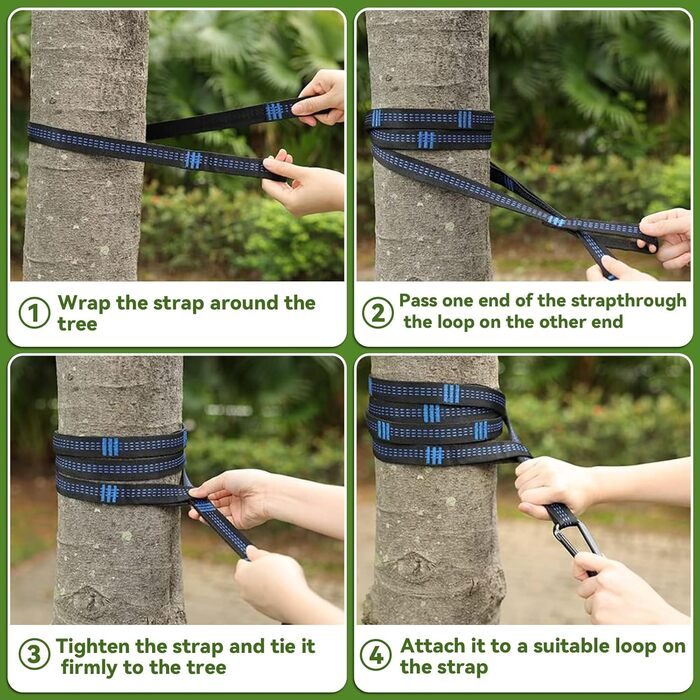 ① Wrap the strap around the tree

② Pass one end of the strapthrough the loop on the other end

③ Tighten the strap and tie it firmly to the tree

④ Attach it to a suitable loop on the strap