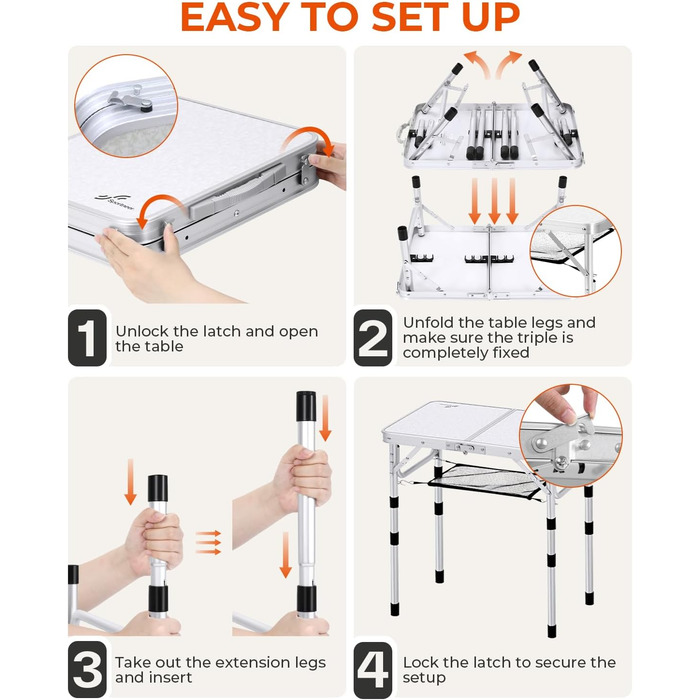 EASY TO SET UP

Sportneer

1 Unlock the latch and open the table

2 Unfold the table legs and make sure the triple is completely fixed

3 Take out the extension legs and insert

4 Lock the latch to secure the setup