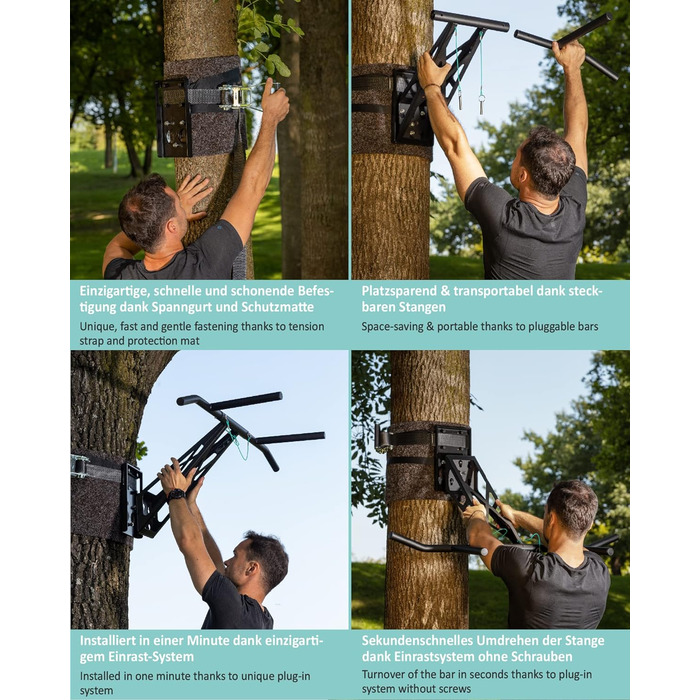 Einzigartige, schnelle und schonende Befestigung dank Spanngurt und Schutzmatte

Unique, fast and gentle fastening thanks to tension strap and protection mat

Platzsparend & transportabel dank steckbaren Stangen

Space-saving & portable thanks to pluggable bars

Installiert in einer Minute dank einzigartigem Einrast-System

Installed in one minute thanks to unique plug-in system

Sekundenschnelles Umdrehen der Stange dank Einrastsystem ohne Schrauben

Turnover of the bar in seconds thanks to plug-in system without screws