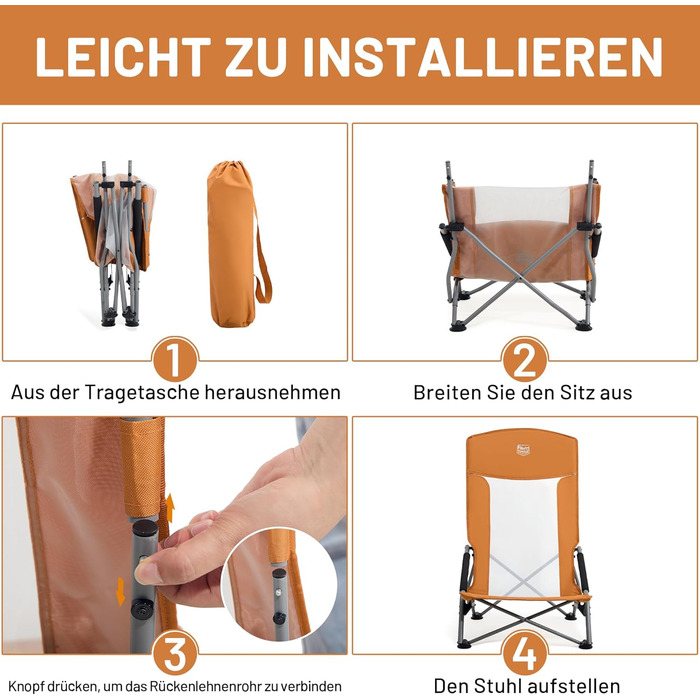 LEICHT ZU INSTALLIEREN

1
Aus der Tragetasche herausnehmen

2
Breiten Sie den Sitz aus

3
Knopf drücken, um das Rückenlehnenrohr zu verbinden

4
Den Stuhl aufstellen