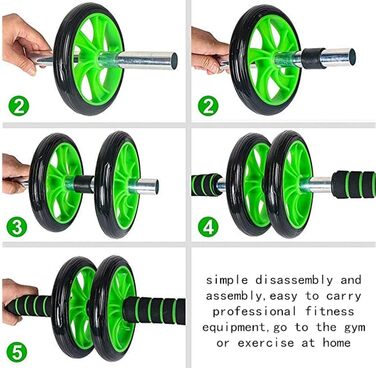 2

2

3

4

5

simple disassembly and assembly,easy to carry professional fitness equipment,go to the gym or exercise at home