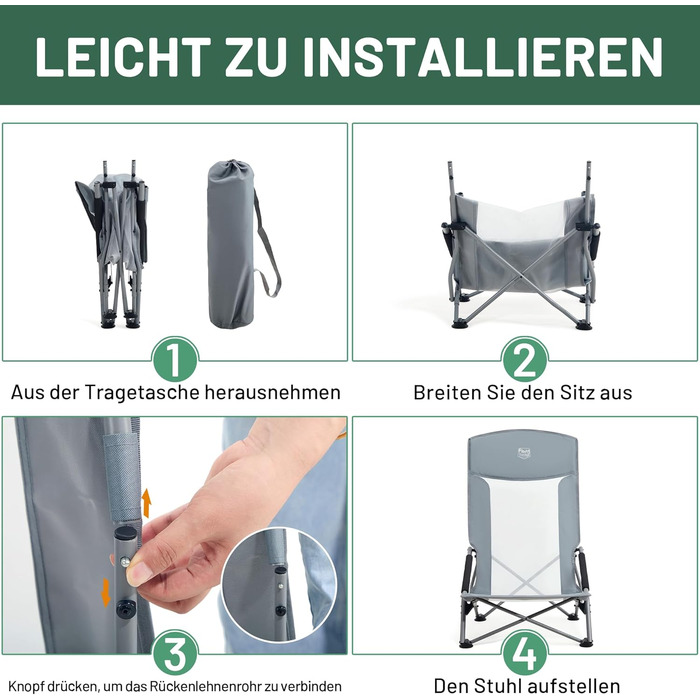 LEICHT ZU INSTALLIEREN

1
Aus der Tragetasche herausnehmen

2
Breiten Sie den Sitz aus

3
Knopf drücken, um das Rückenlehnenrohr zu verbinden

4
Den Stuhl aufstellen