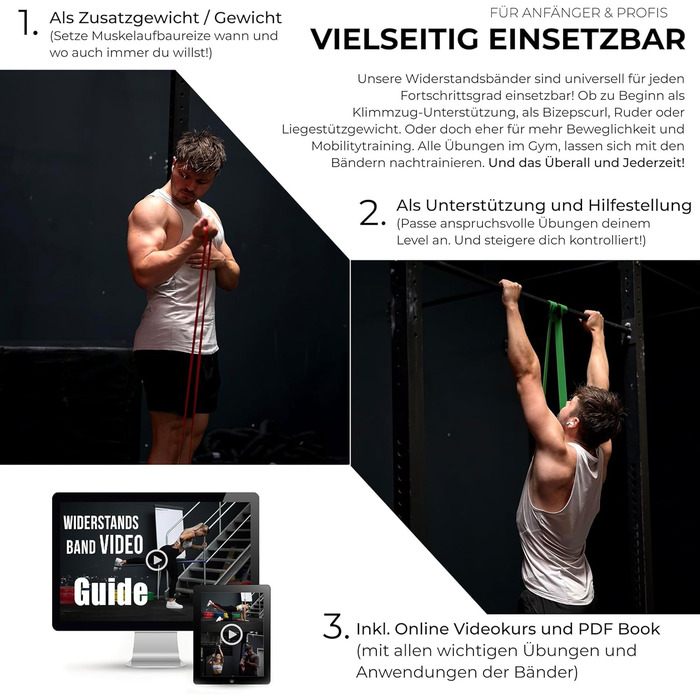 1. Als Zusatzgewicht / Gewicht
(Setze Muskelaufbaureize wann und wo auch immer du willst!)

FÜR ANFÄNGER & PROFIS
VIELSEITIG EINSETZBAR

Unsere Widerstandsbänder sind universell für jeden Fortschrittsgrad einsetzbar! Ob zu Beginn als Klimmzug-Unterstützung, als Bizepscurl, Ruder oder Liegestützgewicht. Oder doch eher für mehr Beweglichkeit und Mobilitytraining. Alle Übungen im Gym, lassen sich mit den Bändern nachtrainieren. Und das Überall und Jederzeit!

2. Als Unterstützung und Hilfestellung
(Passe anspruchsvolle Übungen deinem Level an. Und steigere dich kontrolliert!)

WIDERSTANDS BAND VIDEO Guide

3. Inkl. Online Videokurs und PDF Book
(mit allen wichtigen Übungen und Anwendungen der Bänder)