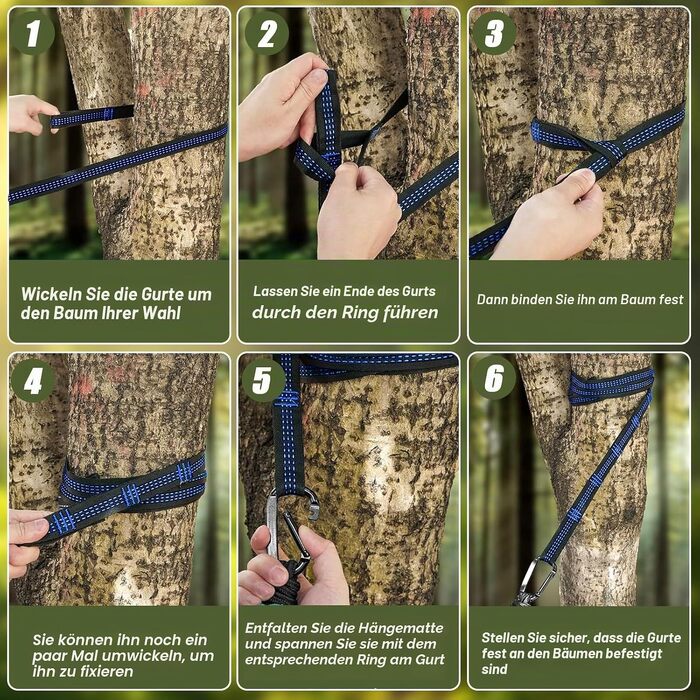 1

Wickeln Sie die Gurte um den Baum Ihrer Wahl

2

Lassen Sie ein Ende des Gurts durch den Ring führen

3

Dann binden Sie ihn am Baum fest

4

Sie können ihn noch ein paar Mal umwickeln, um ihn zu fixieren

5

Entfalten Sie die Hängematte und spannen Sie sie mit dem entsprechenden Ring am Gurt

6

Stellen Sie sicher, dass die Gurte fest an den Bäumen befestigt sind