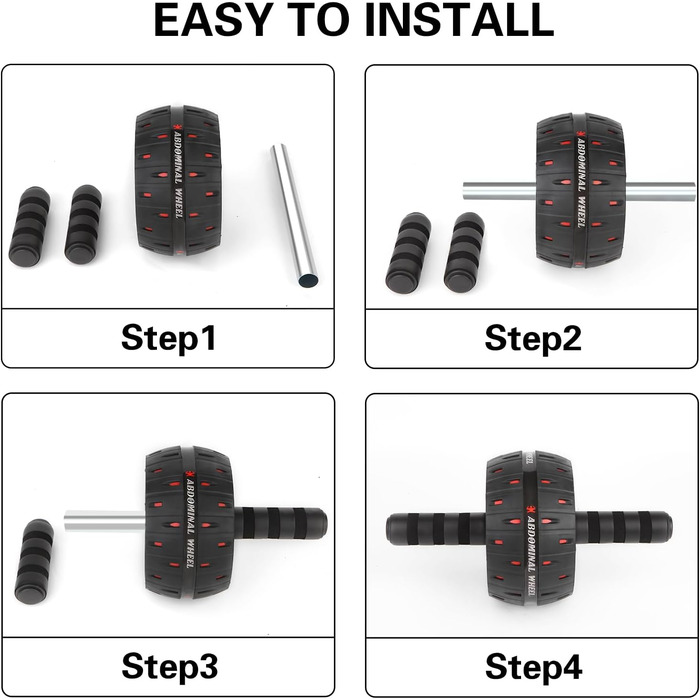 EASY TO INSTALL

ABDOMINAL WHEEL

Step1

ABDOMINAL WHEEL

Step2

ABDOMINAL WHEEL

Step3

ABDOMINAL WHEEL

Step4