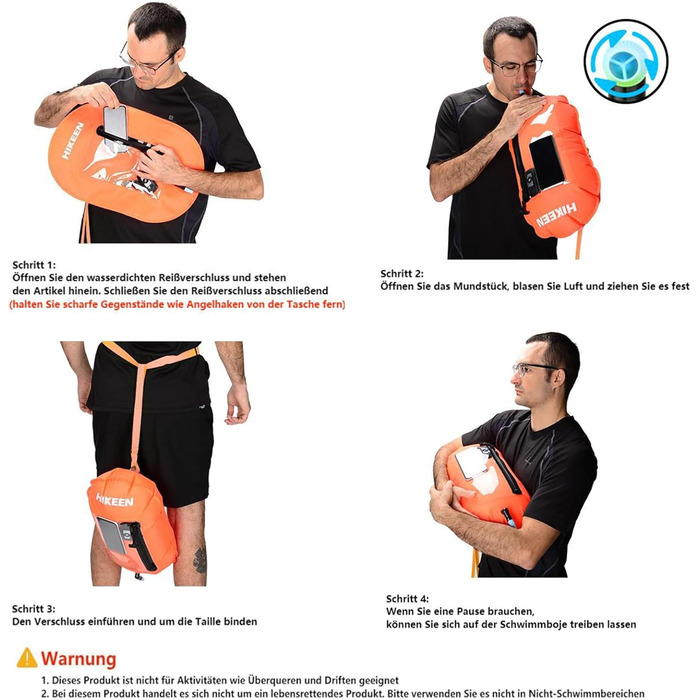 HIKEEN

HIKEEN

Schritt 1:
Öffnen Sie den wasserdichten Reißverschluss und stehen den Artikel hinein. Schließen Sie den Reißverschluss abschließend
(halten Sie scharfe Gegenstände wie Angelhaken von der Tasche fern)

Schritt 2:
Öffnen Sie das Mundstück, blasen Sie Luft und ziehen Sie es fest

HIKEEN

Schritt 3:
Den Verschluss einführen und um die Taille binden

Schritt 4:
Wenn Sie eine Pause brauchen, können Sie sich auf der Schwimmboje treiben lassen

Warnung
1. Dieses Produkt ist nicht für Aktivitäten wie Überqueren und Driften geeignet
2. Bei diesem Produkt handelt es sich nicht um ein lebensrettendes Produkt. Bitte verwenden Sie es nicht in Nicht-Schwimmbereichen