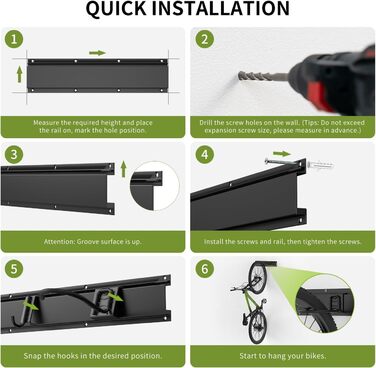 QUICK INSTALLATION

1

Measure the required height and place the rail on, mark the hole position.

2

Drill the screw holes on the wall. (Tips: Do not exceed expansion screw size, please measure in advance.)

3

Attention: Groove surface is up.

4

Install the screws and rail, then tighten the screws.

5

Snap the hooks in the desired position.

6

Start to hang your bikes.