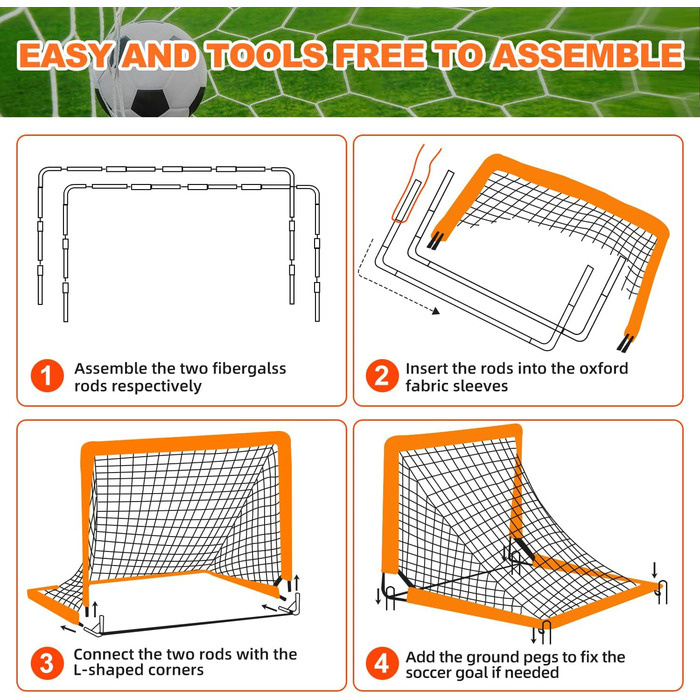 EASY AND TOOLS FREE TO ASSEMBLE

1 Assemble the two fibergalss rods respectively

2 Insert the rods into the oxford fabric sleeves

3 Connect the two rods with the L-shaped corners

4 Add the ground pegs to fix the soccer goal if needed