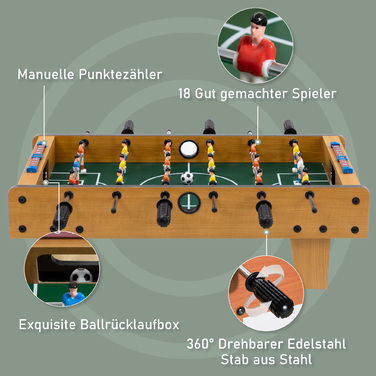 Manuelle Punktezähler

18 Gut gemachter Spieler

Exquisite Ballrücklaufbox

360° Drehbarer Edelstahl Stab aus Stahl