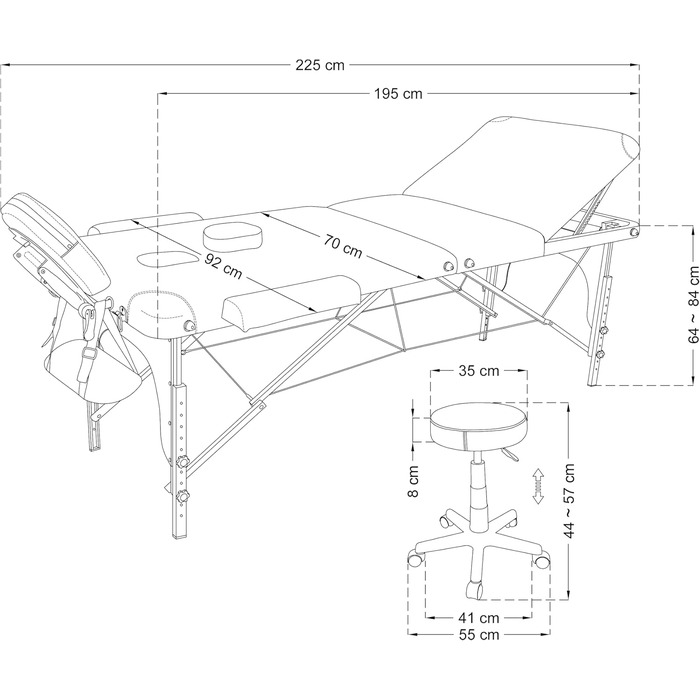 225 cm

195 cm

70 cm

92 cm

64 ~ 84 cm

35 cm

8 cm

44 ~ 57 cm

41 cm

55 cm