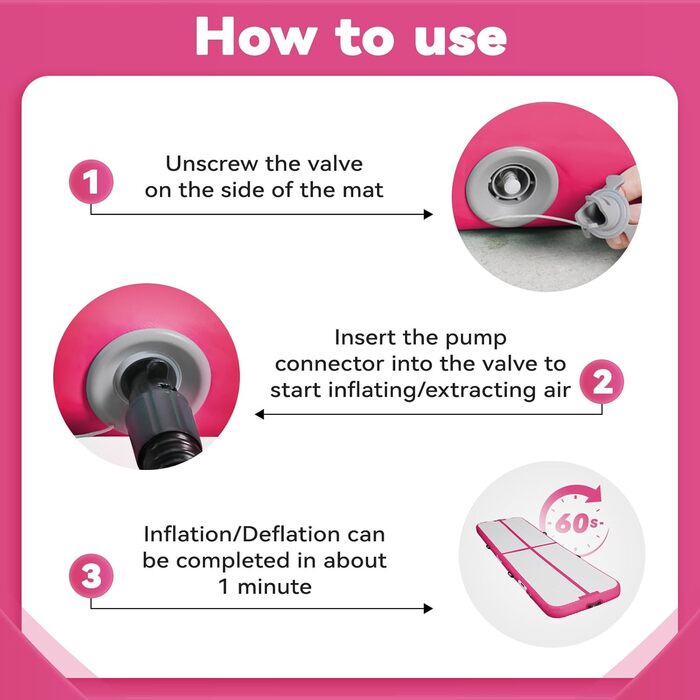 How to use

1 Unscrew the valve on the side of the mat

Insert the pump connector into the valve to start inflating/extracting air 2

3 Inflation/Deflation can be completed in about 1 minute

60s