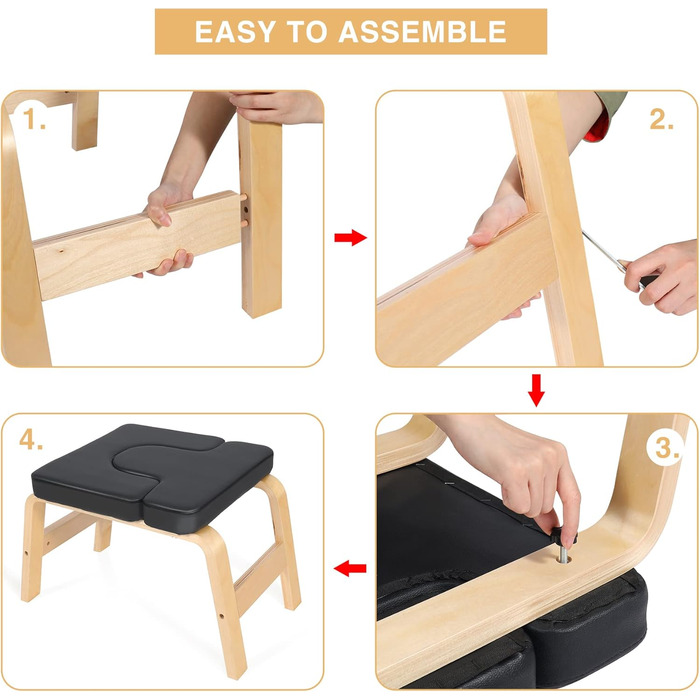 EASY TO ASSEMBLE

1.

2.

3.

4.