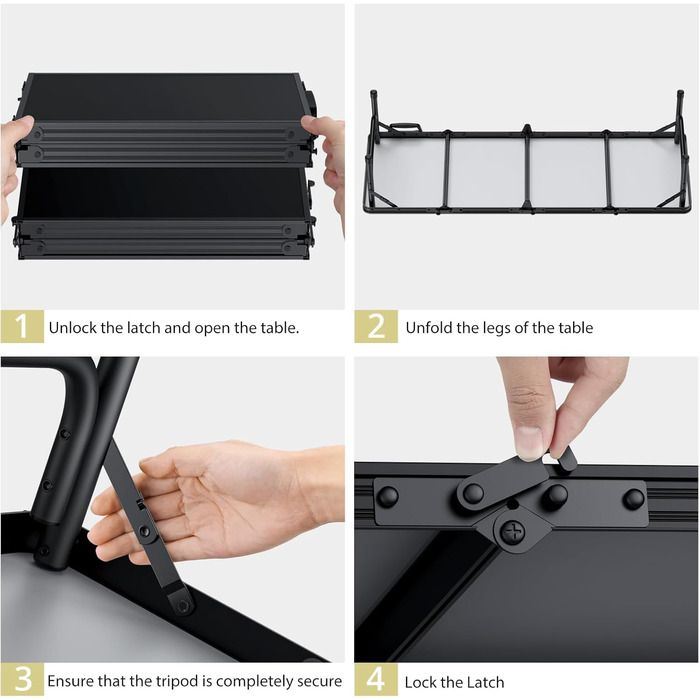 1 Unlock the latch and open the table.

2 Unfold the legs of the table

3 Ensure that the tripod is completely secure

4 Lock the Latch