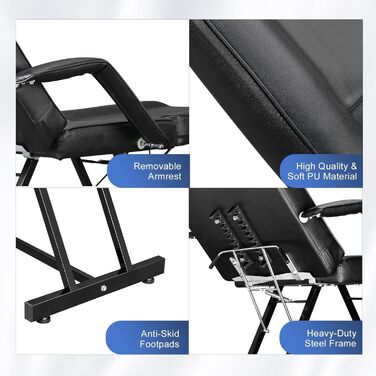 Removable Armrest

High Quality & Soft PU Material

Anti-Skid Footpads

Heavy-Duty Steel Frame