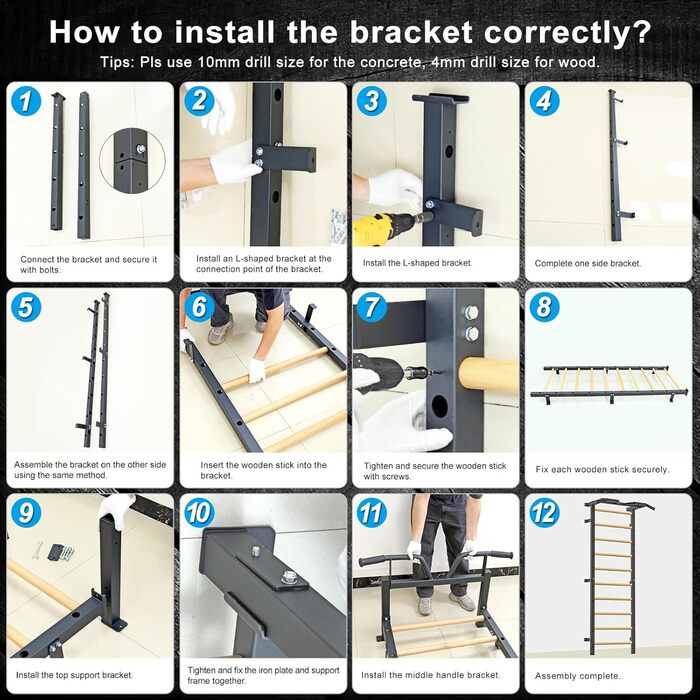 How to install the bracket correctly?

Tips: Pls use 10mm drill size for the concrete, 4mm drill size for wood.

1

Connect the bracket and secure it with bolts.

2

Install an L-shaped bracket at the connection point of the bracket.

3

Install the L-shaped bracket.

4

Complete one side bracket.

5

Assemble the bracket on the other side using the same method.

6

Insert the wooden stick into the bracket.

7

Tighten and secure the wooden stick with screws.

8

Fix each wooden stick securely.

9

Install the top support bracket.

10

Tighten and fix the iron plate and support frame together.

11

Install the middle handle bracket.

12

Assembly complete.