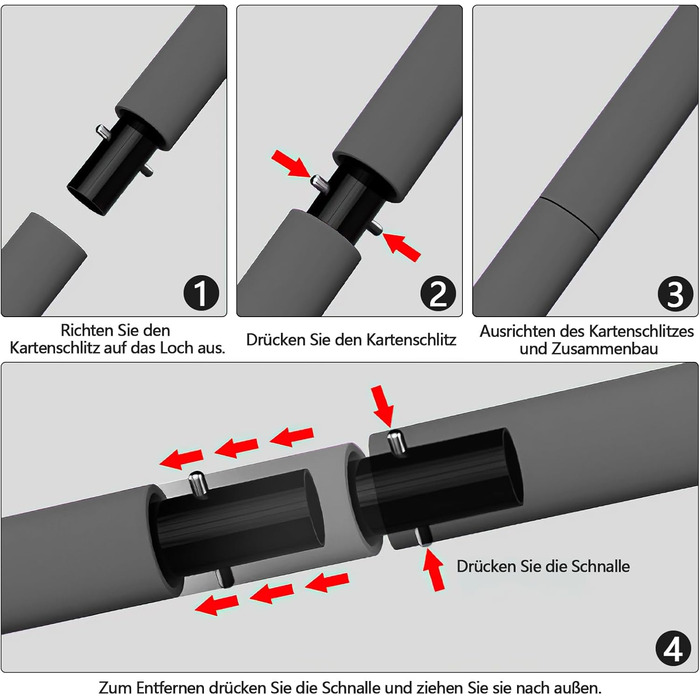 1

Richten Sie den Kartenschlitz auf das Loch aus.

2

Drücken Sie den Kartenschlitz

3

Ausrichten des Kartenschlitzes und Zusammenbau

Drücken Sie die Schnalle

4

Zum Entfernen drücken Sie die Schnalle und ziehen Sie sie nach außen.