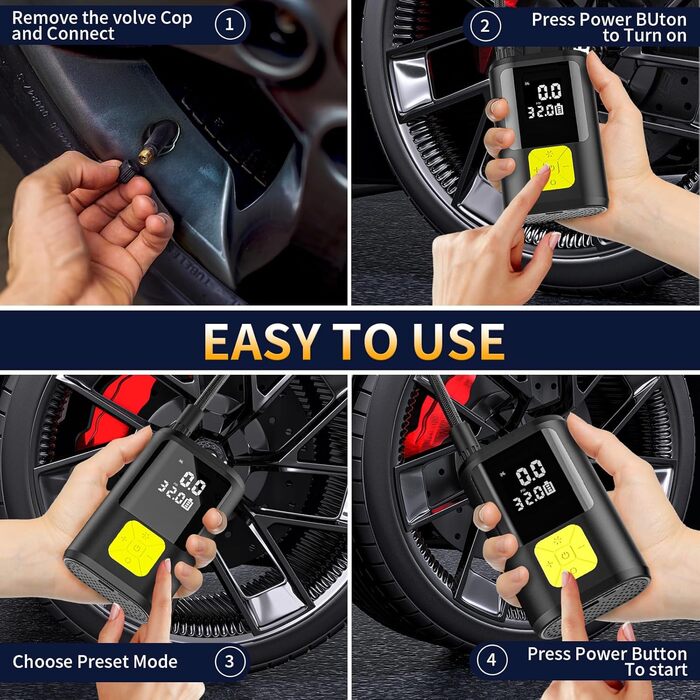 Remove the volve Cop and Connect ①

② Press Power BUton to Turn on

0.0
32.0

EASY TO USE

0.0
32.0

0.0
32.0

Choose Preset Mode ③

④ Press Power Button To start