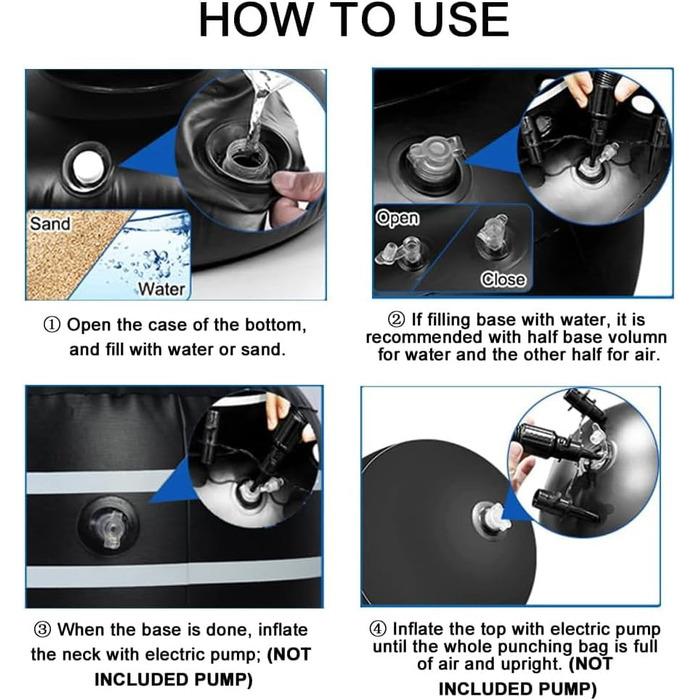 HOW TO USE

Sand

Water

① Open the case of the bottom, and fill with water or sand.

Open

Close

② If filling base with water, it is recommended with half base volumn for water and the other half for air.

③ When the base is done, inflate the neck with electric pump; (NOT INCLUDED PUMP)

④ Inflate the top with electric pump until the whole punching bag is full of air and upright. (NOT INCLUDED PUMP)