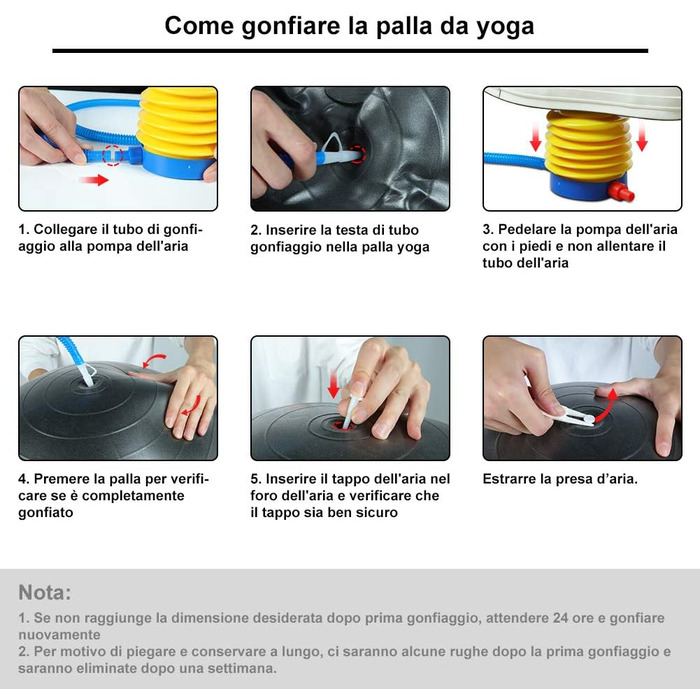 Come gonfiare la palla da yoga

1. Collegare il tubo di gonfiaggio alla pompa dell'aria

2. Inserire la testa di tubo gonfiaggio nella palla yoga

3. Pedelare la pompa dell'aria con i piedi e non allentare il tubo dell'aria

4. Premere la palla per verificare se è completamente gonfiato

5. Inserire il tappo dell'aria nel foro dell'aria e verificare che il tappo sia ben sicuro

Estrarre la presa d'aria.

Nota:
1. Se non raggiunge la dimensione desiderata dopo prima gonfiaggio, attendere 24 ore e gonfiare nuovamente
2. Per motivo di piegare e conservare a lungo, ci saranno alcune rughe dopo la prima gonfiaggio e saranno eliminate dopo una settimana.