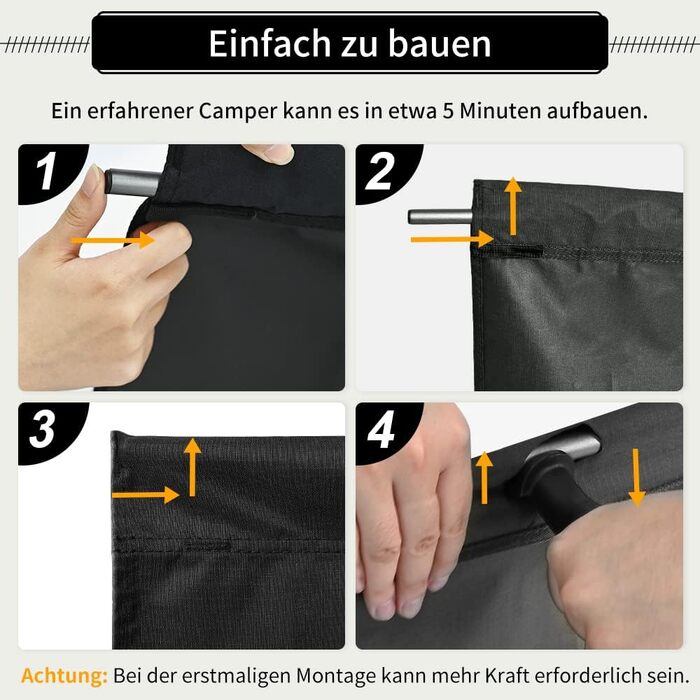 Einfach zu bauen

Ein erfahrener Camper kann es in etwa 5 Minuten aufbauen.

1

2

3

4

Achtung: Bei der erstmaligen Montage kann mehr Kraft erforderlich sein.