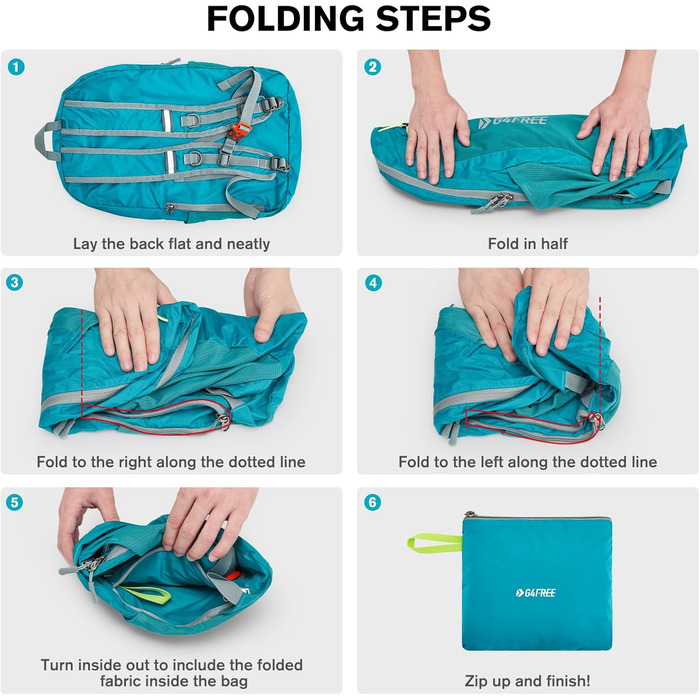 FOLDING STEPS

1

Lay the back flat and neatly

2

G4FREE

Fold in half

3

Fold to the right along the dotted line

4

Fold to the left along the dotted line

5

Turn inside out to include the folded fabric inside the bag

6

G4FREE

Zip up and finish!