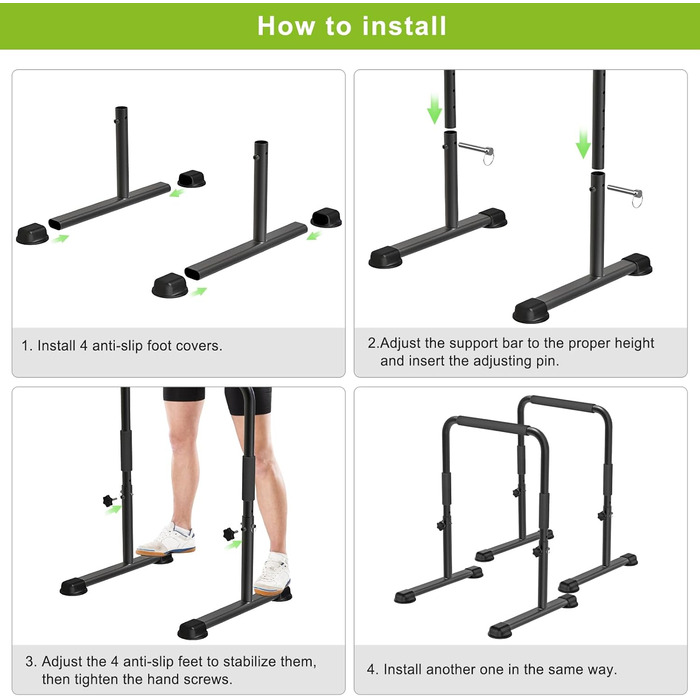 How to install

1. Install 4 anti-slip foot covers.

2.Adjust the support bar to the proper height and insert the adjusting pin.

3. Adjust the 4 anti-slip feet to stabilize them, then tighten the hand screws.

4. Install another one in the same way.