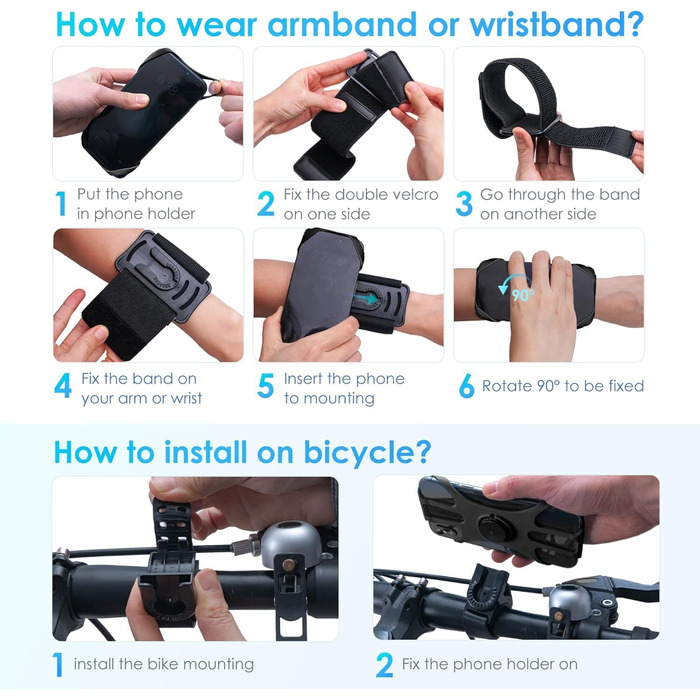 How to wear armband or wristband?

1 Put the phone in phone holder

2 Fix the double velcro on one side

3 Go through the band on another side

4 Fix the band on your arm or wrist

5 Insert the phone to mounting

90°

6 Rotate 90° to be fixed

How to install on bicycle?

1 install the bike mounting

2 Fix the phone holder on