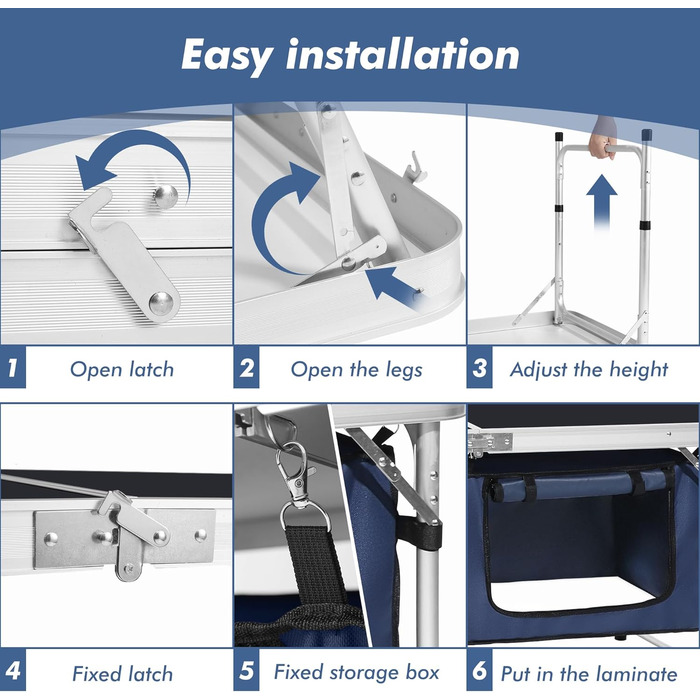 Easy installation

1 Open latch

2 Open the legs

3 Adjust the height

4 Fixed latch

5 Fixed storage box

6 Put in the laminate