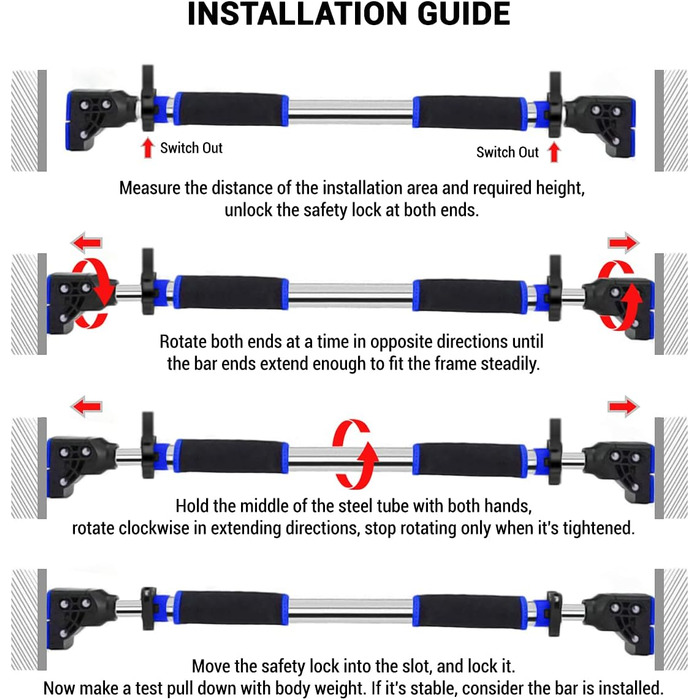 INSTALLATION GUIDE

Switch Out

Switch Out

Measure the distance of the installation area and required height, unlock the safety lock at both ends.

Rotate both ends at a time in opposite directions until the bar ends extend enough to fit the frame steadily.

Hold the middle of the steel tube with both hands, rotate clockwise in extending directions, stop rotating only when it's tightened.

Move the safety lock into the slot, and lock it.
Now make a test pull down with body weight. If it's stable, consider the bar is installed.