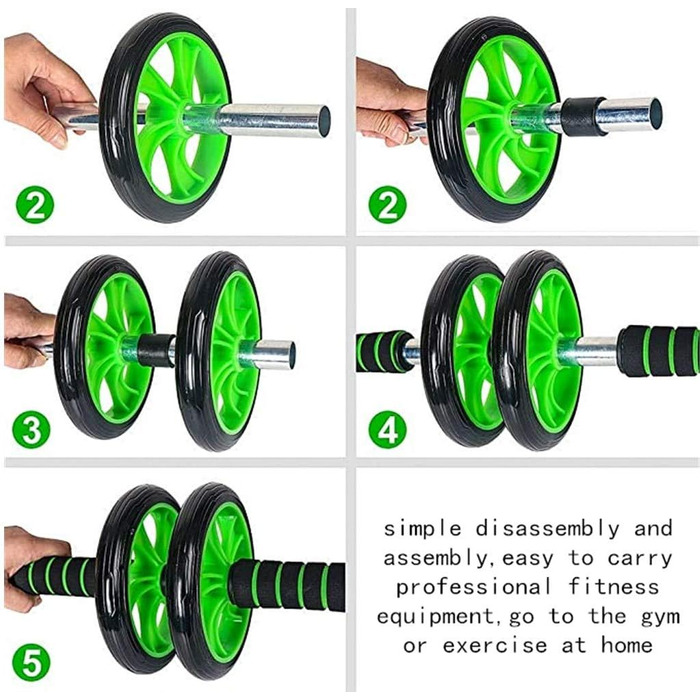 2

2

3

4

5

simple disassembly and assembly,easy to carry professional fitness equipment,go to the gym or exercise at home