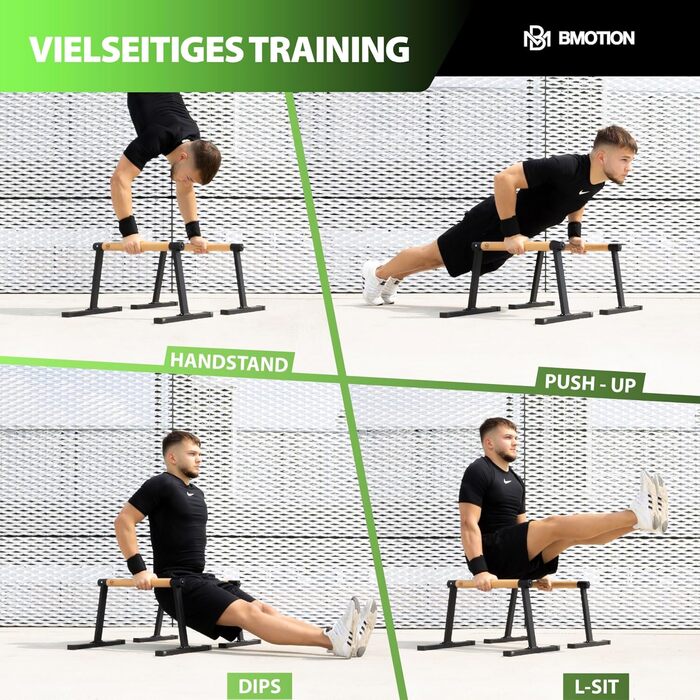 VIELSEITIGES TRAINING

BMOTION

HANDSTAND

PUSH - UP

DIPS

L-SIT