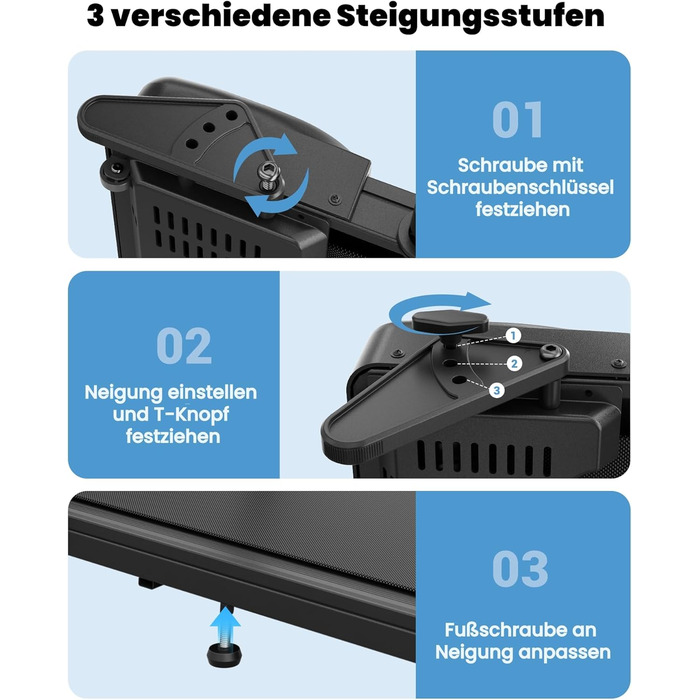 3 verschiedene Steigungsstufen

01
Schraube mit Schraubenschlüssel festziehen

02
Neigung einstellen und T-Knopf festziehen

1
2
3

03
Fußschraube an Neigung anpassen