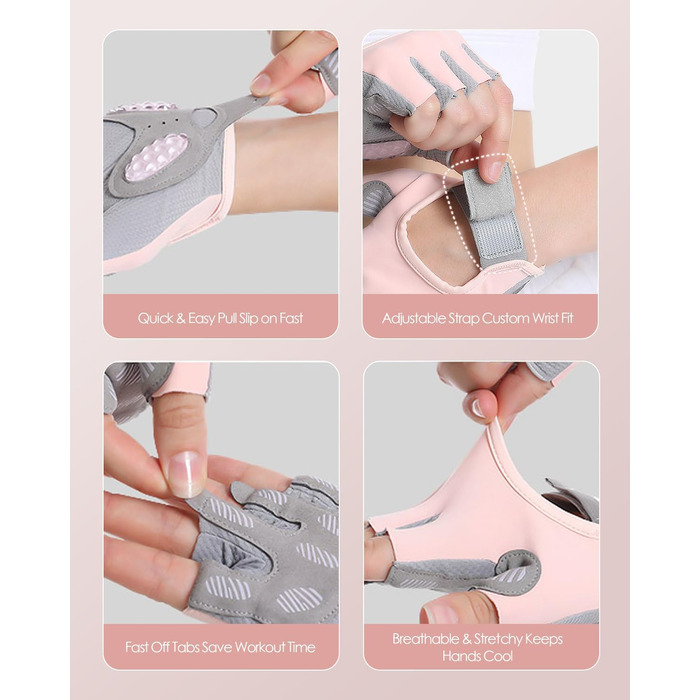 Quick & Easy Pull Slip on Fast

Adjustable Strap Custom Wrist Fit

Fast Off Tabs Save Workout Time

Breathable & Stretchy Keeps Hands Cool