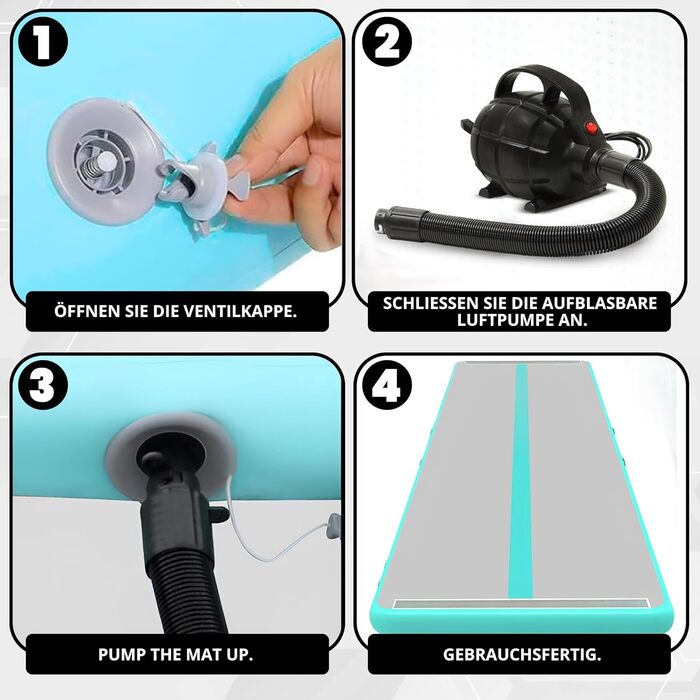 1
ÖFFNEN SIE DIE VENTILKAPPE.

2
SCHLIESSEN SIE DIE AUFBLASBARE LUFTPUMPE AN.

3
PUMP THE MAT UP.

4
GEBRAUCHSFERTIG.