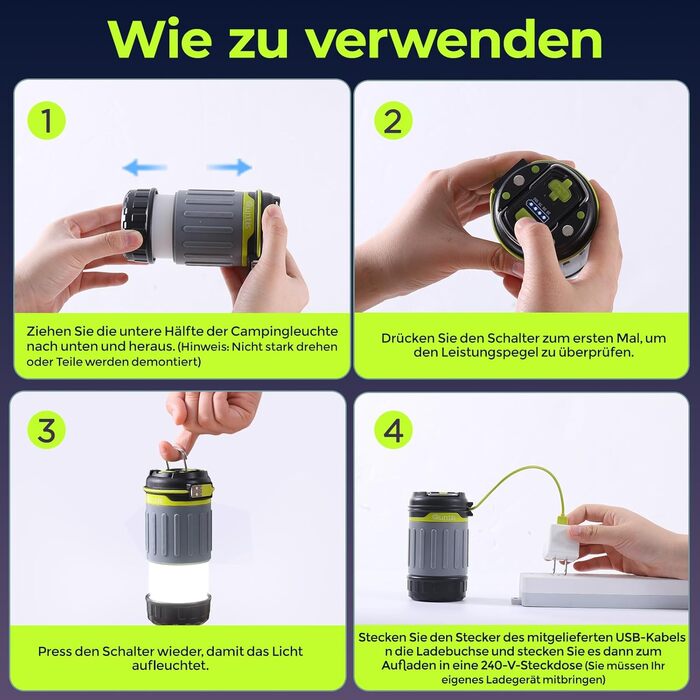 Wie zu verwenden

1

Ziehen Sie die untere Hälfte der Campingleuchte nach unten und heraus. (Hinweis: Nicht stark drehen oder Teile werden demontiert)

2

Drücken Sie den Schalter zum ersten Mal, um den Leistungspegel zu überprüfen.

3

Press den Schalter wieder, damit das Licht aufleuchtet.

4

Stecken Sie den Stecker des mitgelieferten USB-Kabels n die Ladebuchse und stecken Sie es dann zum Aufladen in eine 240-V-Steckdose (Sie müssen Ihr eigenes Ladegerät mitbringen)