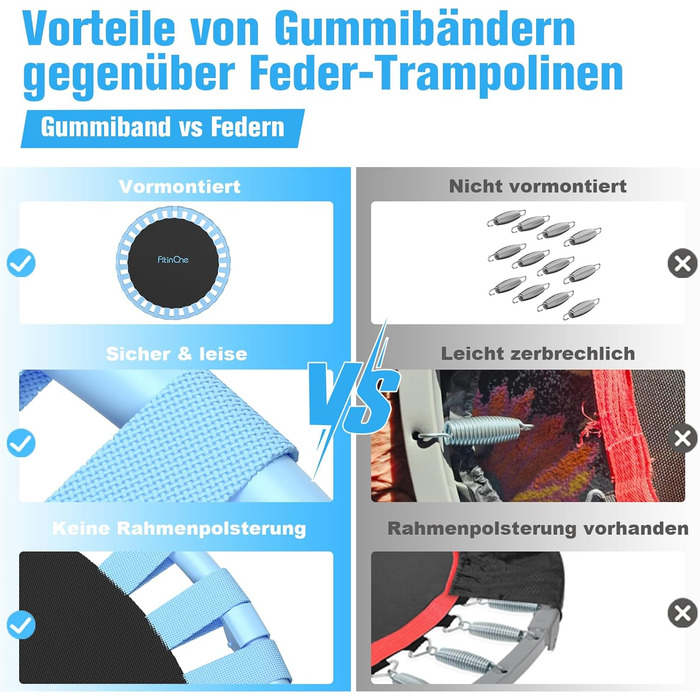 Vorteile von Gummibändern gegenüber Feder-Trampolinen

Gummiband vs Federn

Vormontiert

FitinOne

Sicher & leise

Keine Rahmenpolsterung

VS

Nicht vormontiert

Leicht zerbrechlich

Rahmenpolsterung vorhanden