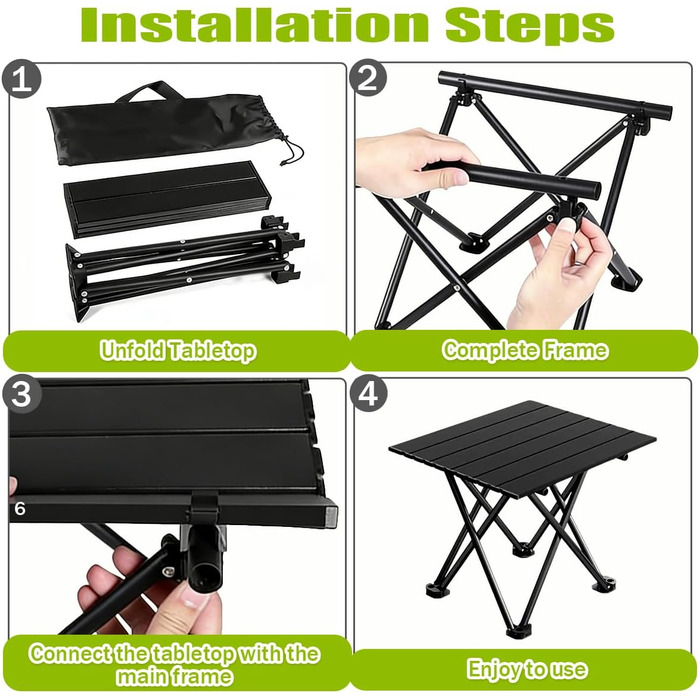 Installation Steps

1

Unfold Tabletop

2

Complete Frame

3

6

Connect the tabletop with the main frame

4

Enjoy to use