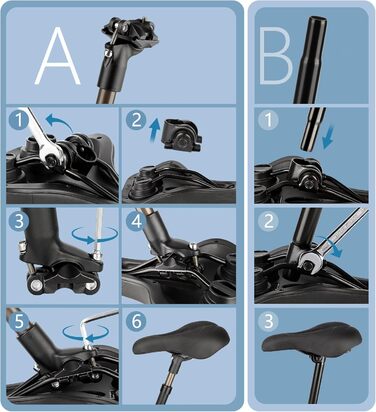 A

1

2

3

4

5

6

B

1

2

3