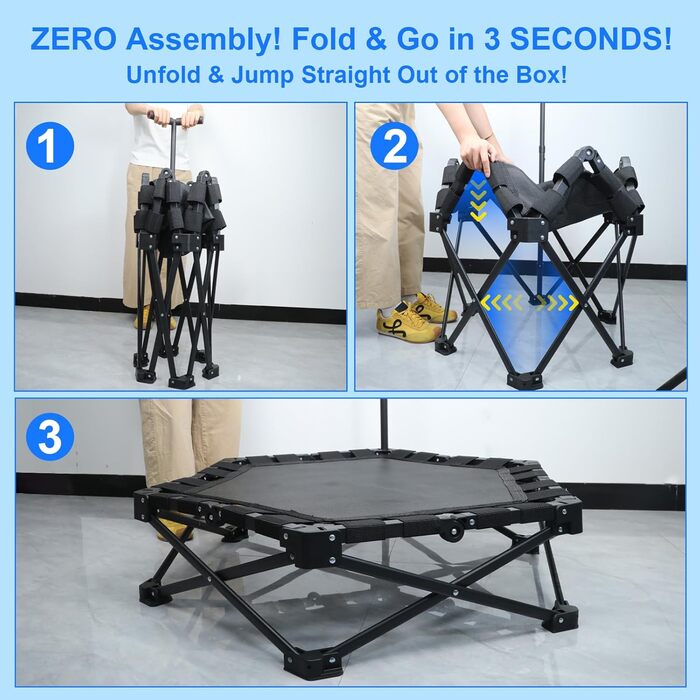 ZERO Assembly! Fold & Go in 3 SECONDS!
Unfold & Jump Straight Out of the Box!

1

2

3