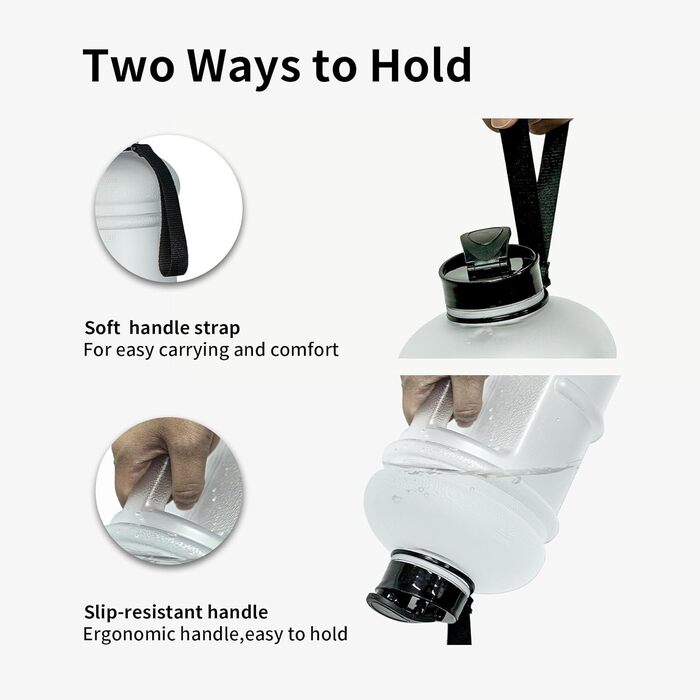 Two Ways to Hold

Soft handle strap
For easy carrying and comfort

Slip-resistant handle
Ergonomic handle,easy to hold