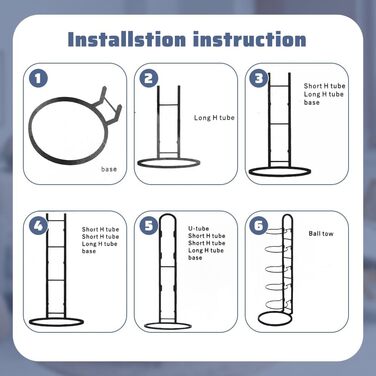 Installstion instruction

1
base

2
Long H tube

3
Short H tube
Long H tube
base

4
Short H tube
Short H tube
Long H tube
base

5
U-tube
Short H tube
Short H tube
Long H tube
base

6
Ball tow