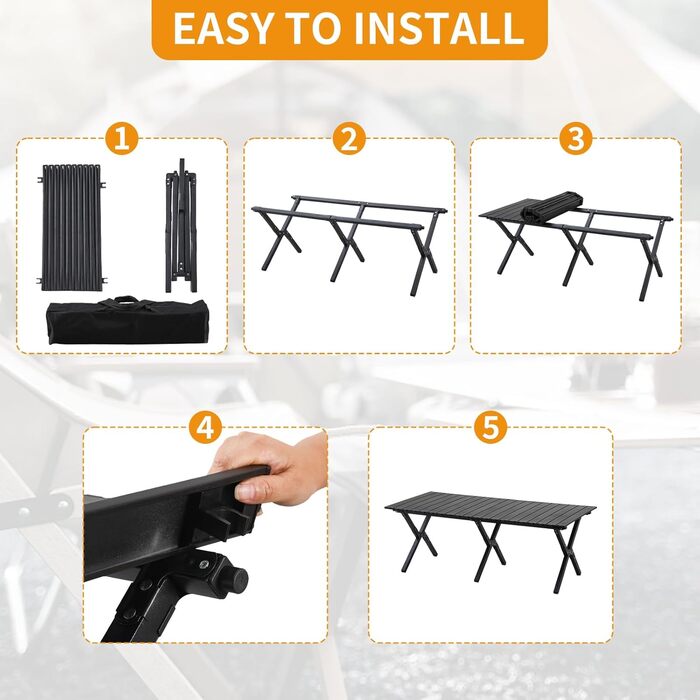 EASY TO INSTALL

1

2

3

4

5